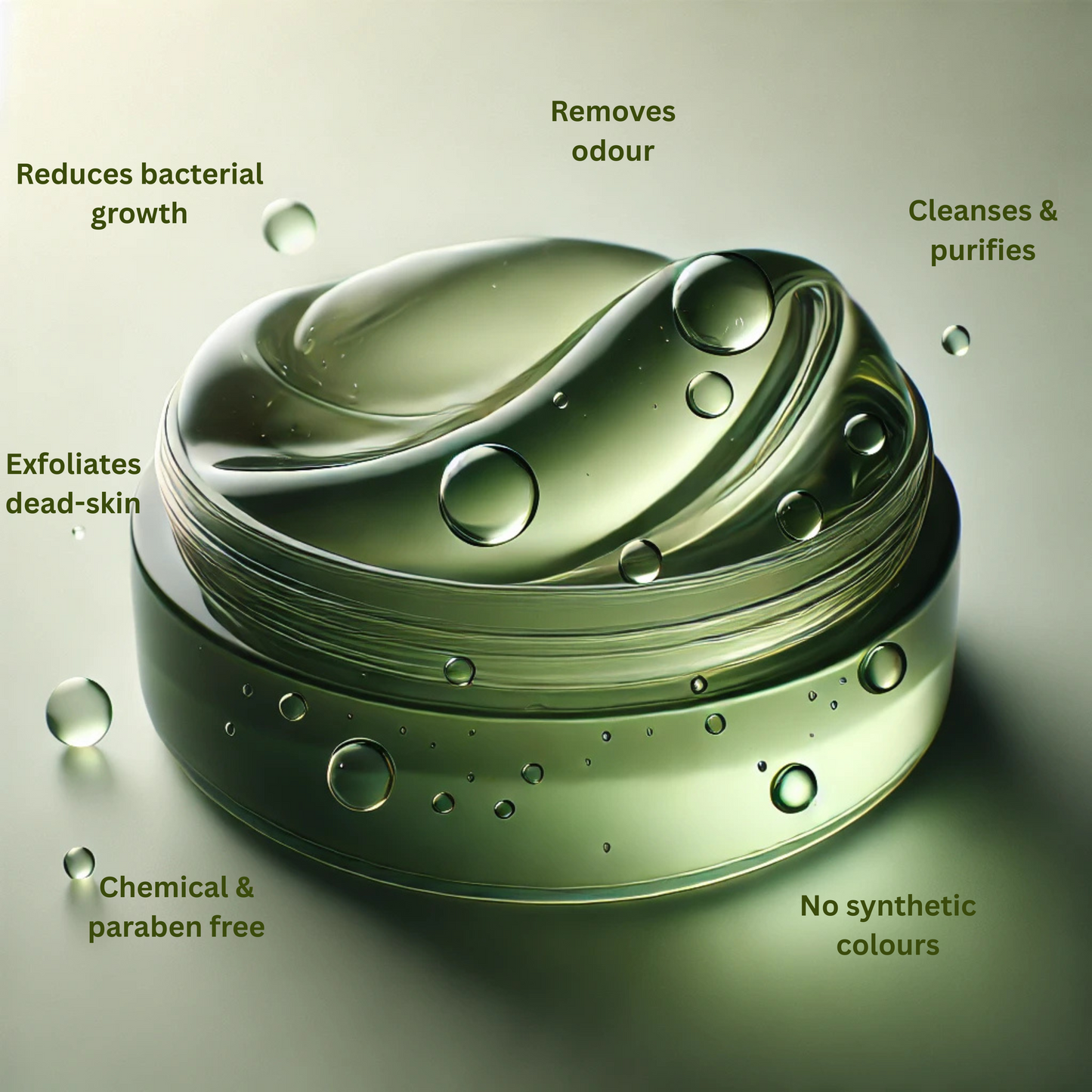 Removes odour

Reduces bacterial growth

Cleanses & purifies

Exfoliates dead-skin

Chemical & paraben free

No synthetic colours